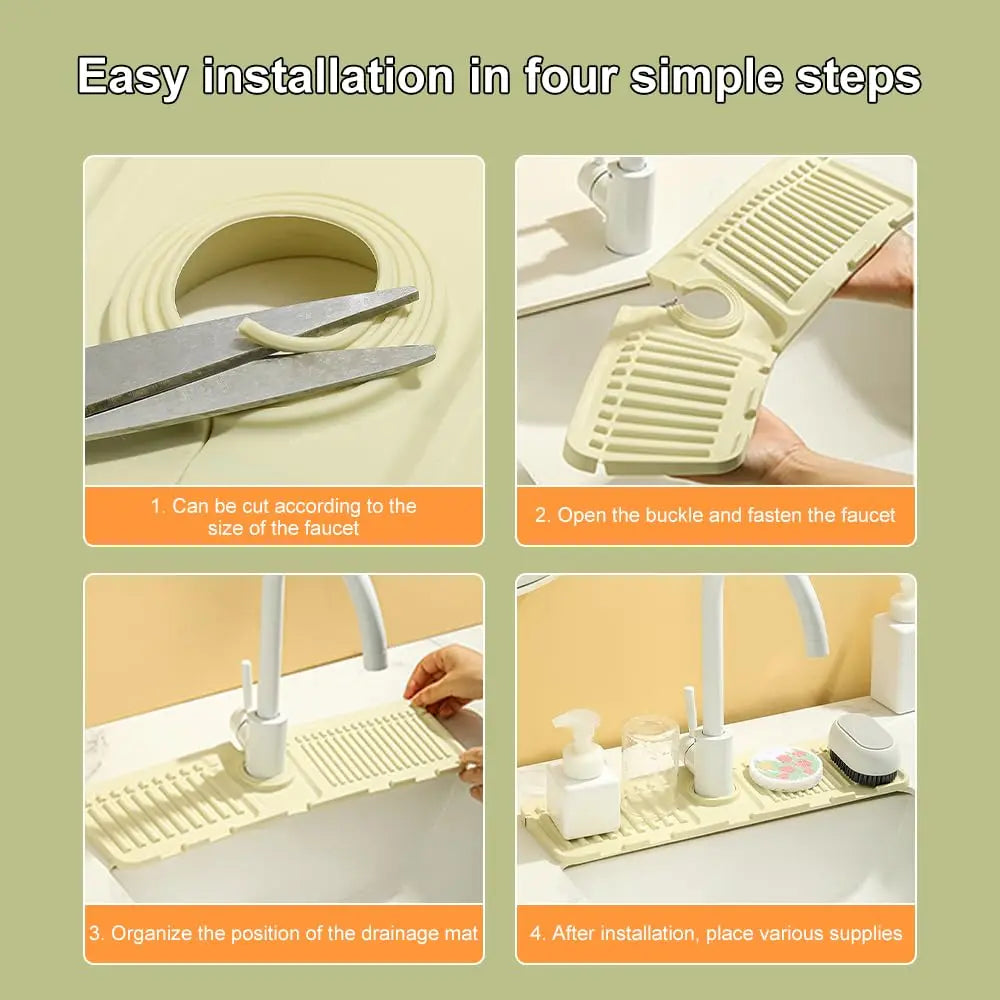 Easy installation in four simple steps

1. Can be cut according to the size of the faucet

2. Open the buckle and fasten the faucet

3. Organize the position of the drainage mat

4. After installation, place various supplies